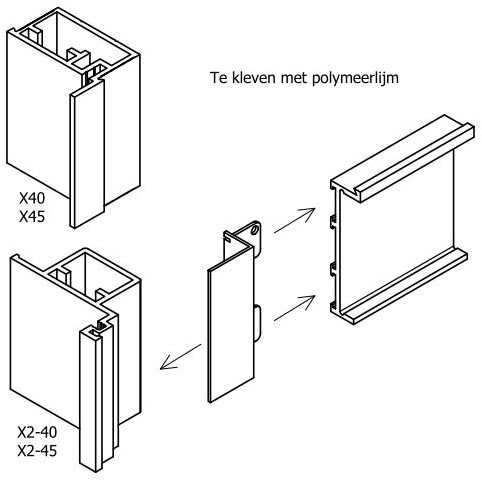 Te kleven met polymeerlijm

X40
X45

X2-40
X2-45