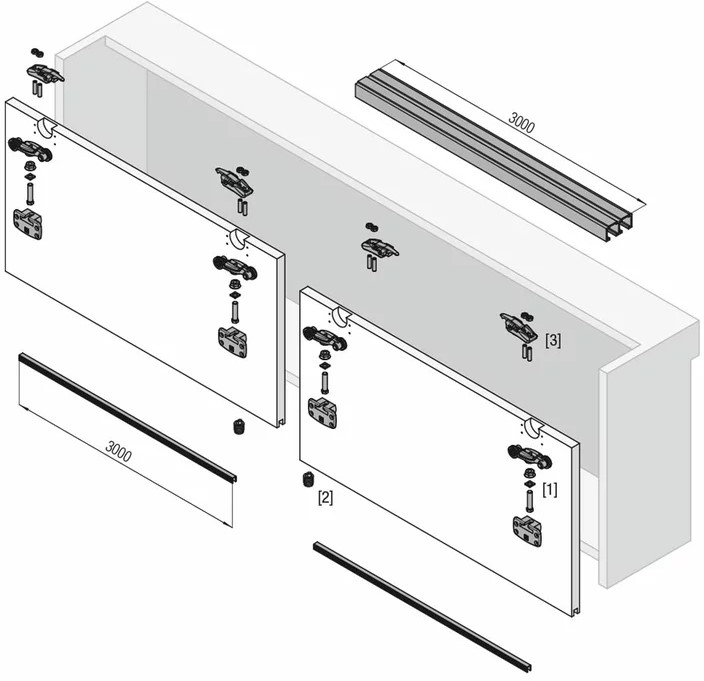 3000

[3]

3000

[2]

[1]