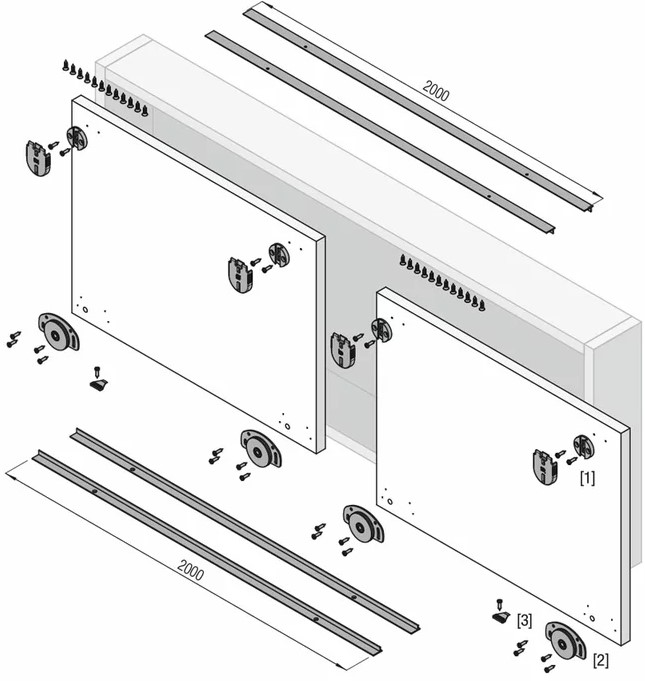 2000

[1]

2000

[3]

[2]