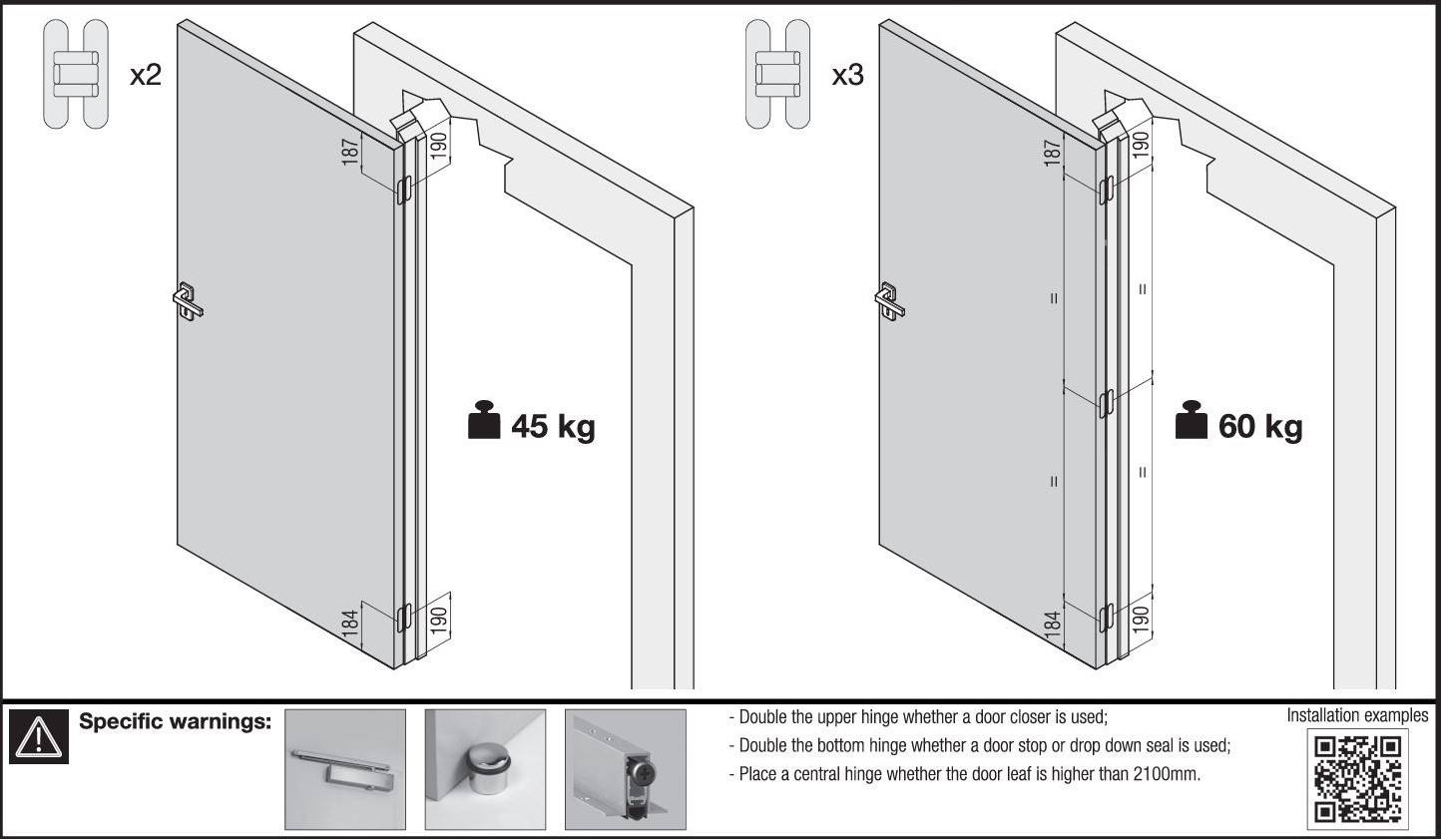 x2

187

190

184

190

45 kg

x3

187

190

=

=

=

=

184

190

60 kg

Specific warnings:

- Double the upper hinge whether a door closer is used;
- Double the bottom hinge whether a door stop or drop down seal is used;
- Place a central hinge whether the door leaf is higher than 2100mm.

Installation examples