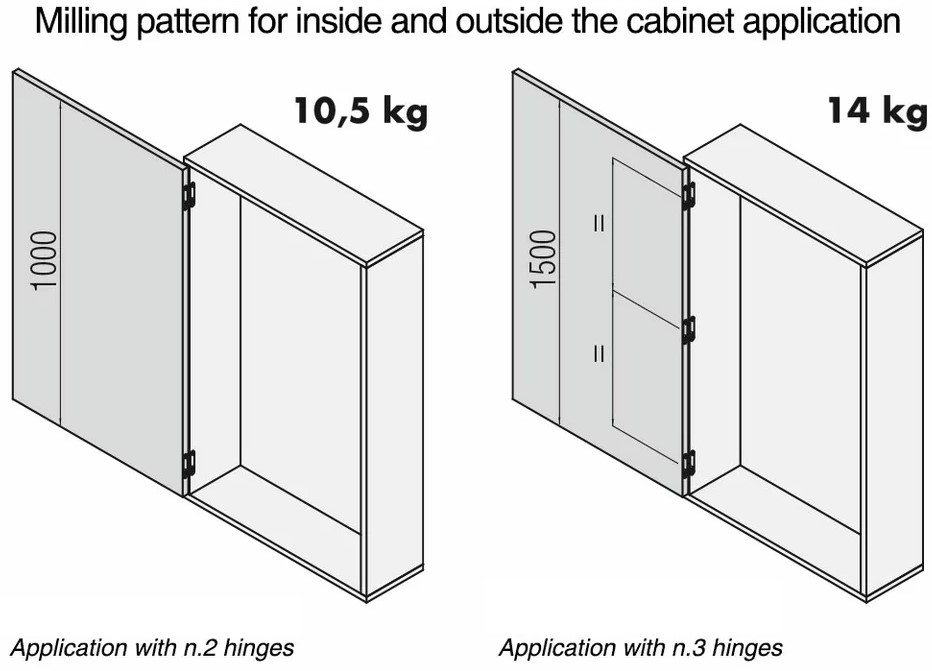 Milling pattern for inside and outside the cabinet application

10,5 kg

1000

Application with n.2 hinges

14 kg

1500

=

=

Application with n.3 hinges