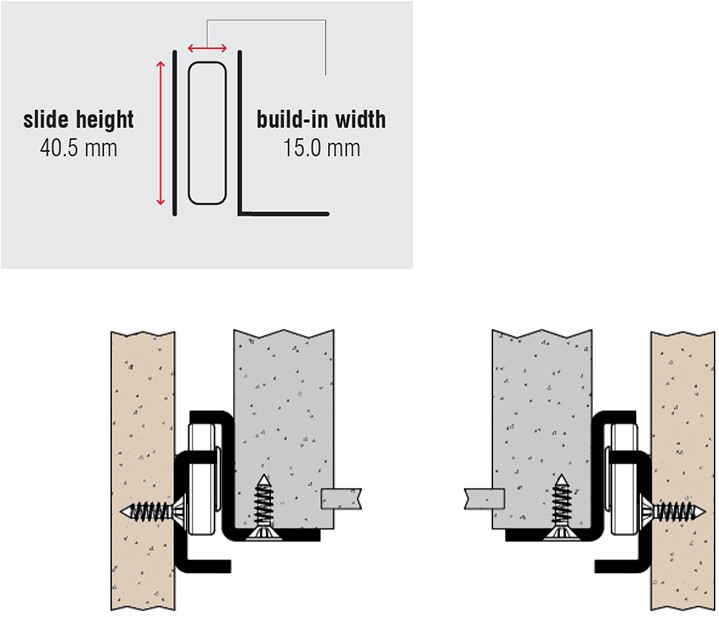 slide height
40.5 mm

build-in width
15.0 mm