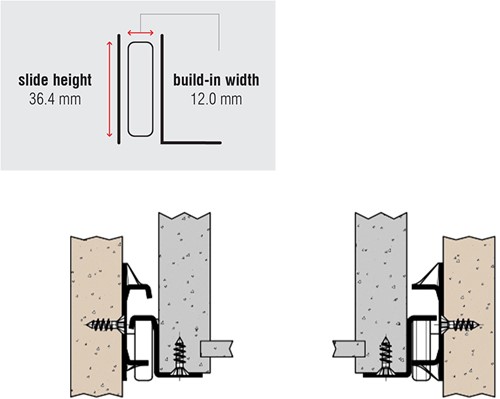 slide height
36.4 mm

build-in width
12.0 mm