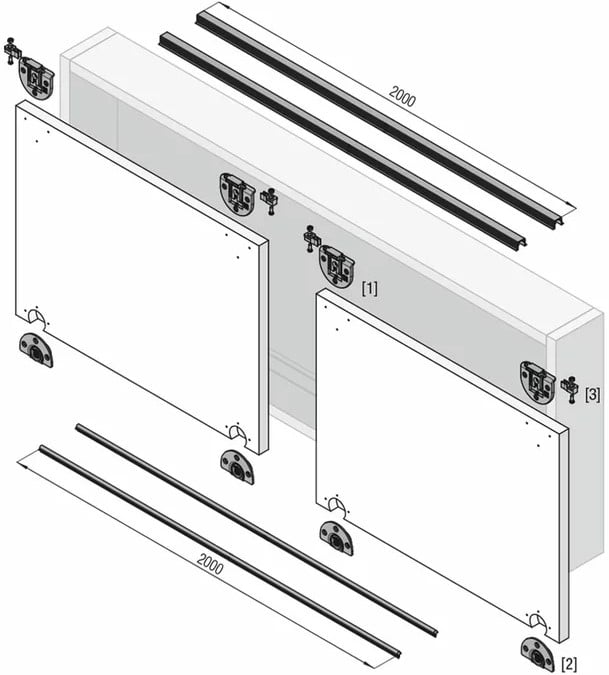 2000

[1]

[3]

2000

[2]