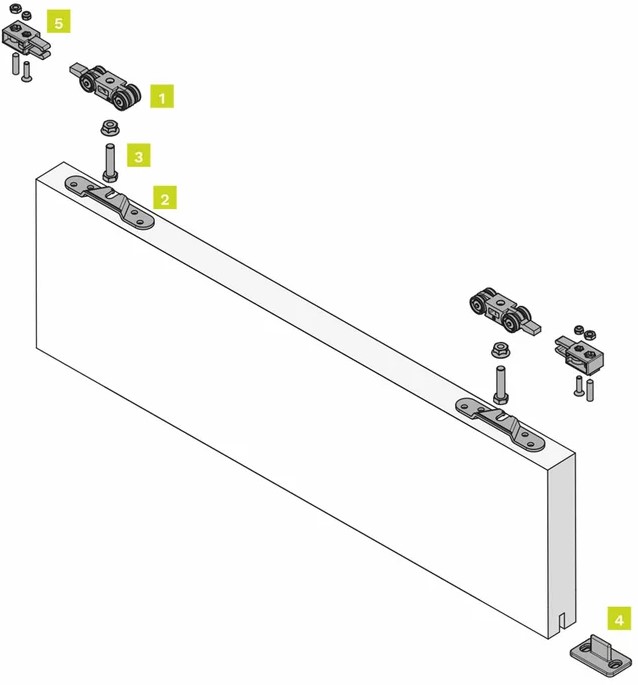 5
1
3
2
4