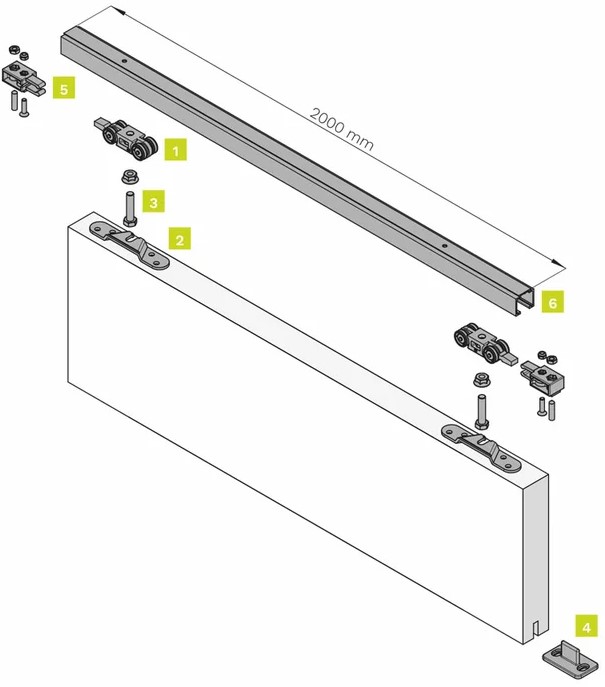 2000 mm

5

1

3

2

6

4