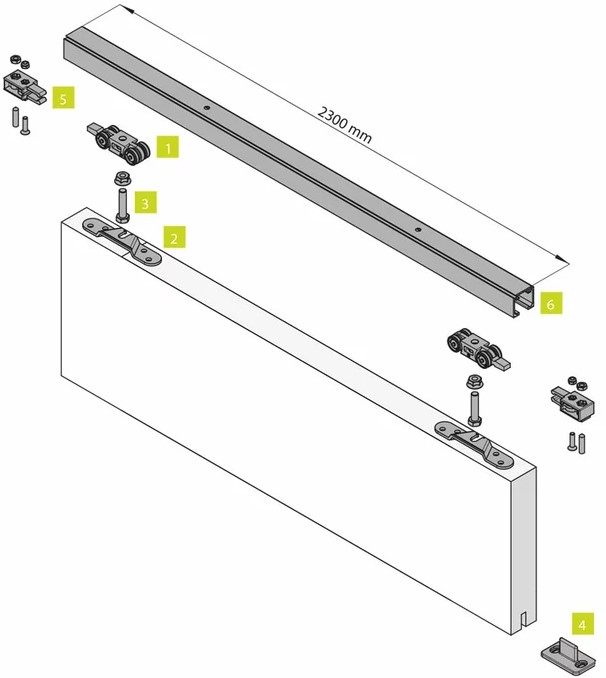 2300 mm

5

1

3

2

6

4