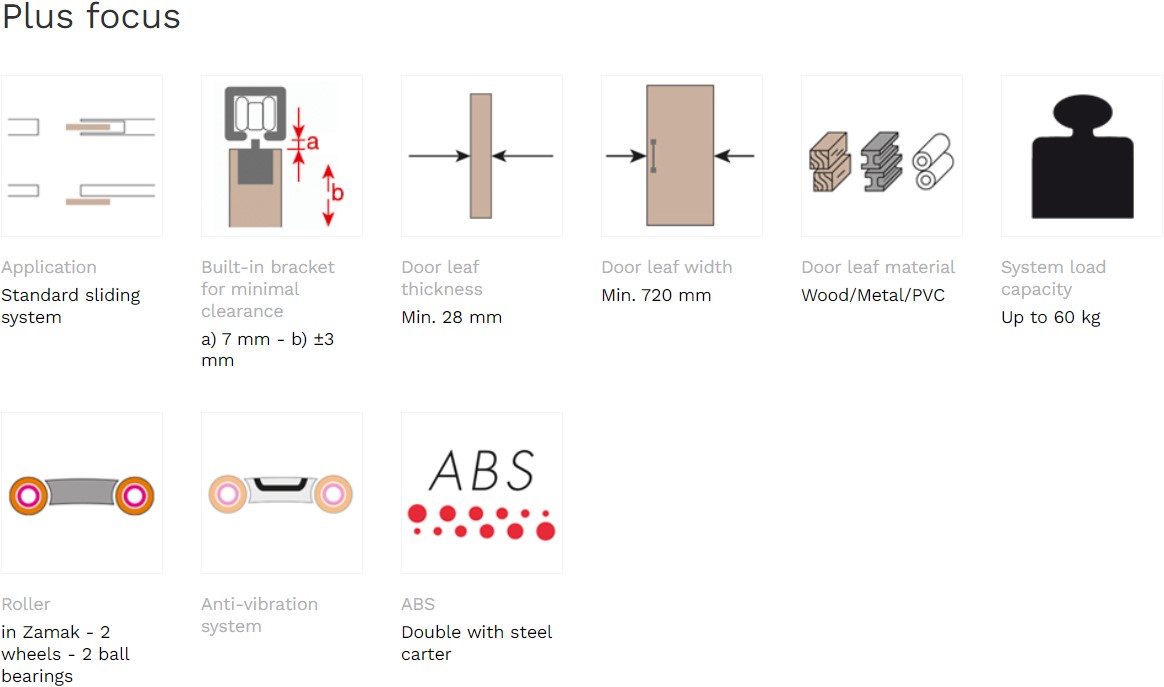 Plus focus

a

b

Application
Standard sliding system

Built-in bracket for minimal clearance
a) 7 mm - b) ±3 mm

Door leaf thickness
Min. 28 mm

Door leaf width
Min. 720 mm

Door leaf material
Wood/Metal/PVC

System load capacity
Up to 60 kg

ABS

Roller
in Zamak - 2 wheels - 2 ball bearings

Anti-vibration system

ABS
Double with steel carter