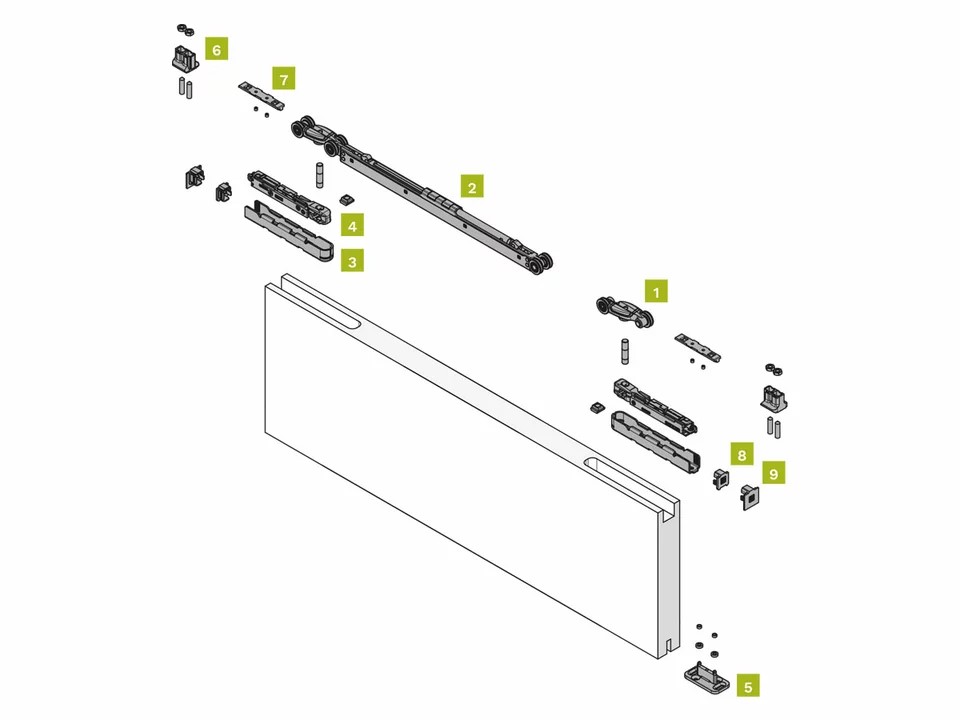 6
7
2
4
3
1
8
9
5