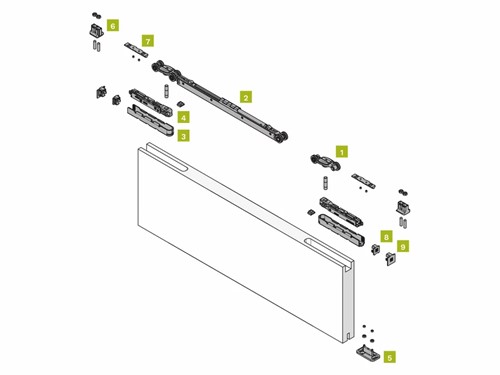 6
7
2
4
3
1
8
9
5