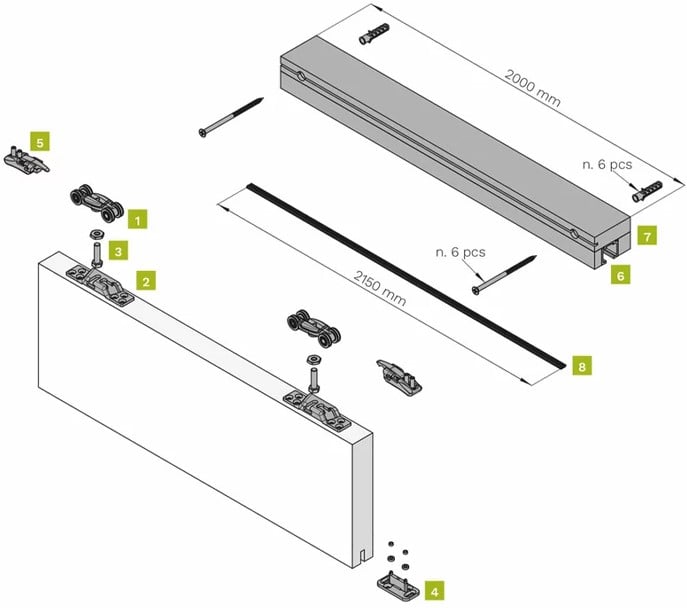 2000 mm

n. 6 pcs

5

1

3

2

7

6

n. 6 pcs

2150 mm

8

4